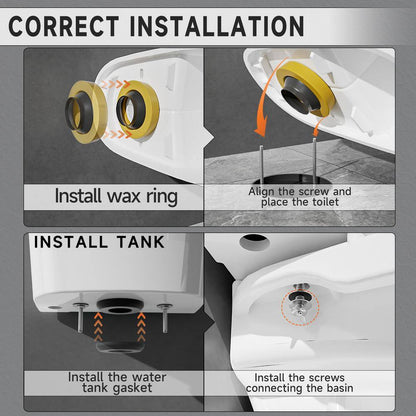 CORRECT INSTALLATION

Install wax ring

Align the screw and place the toilet

INSTALL TANK

Install the water tank gasket

Install the screws connecting the basin